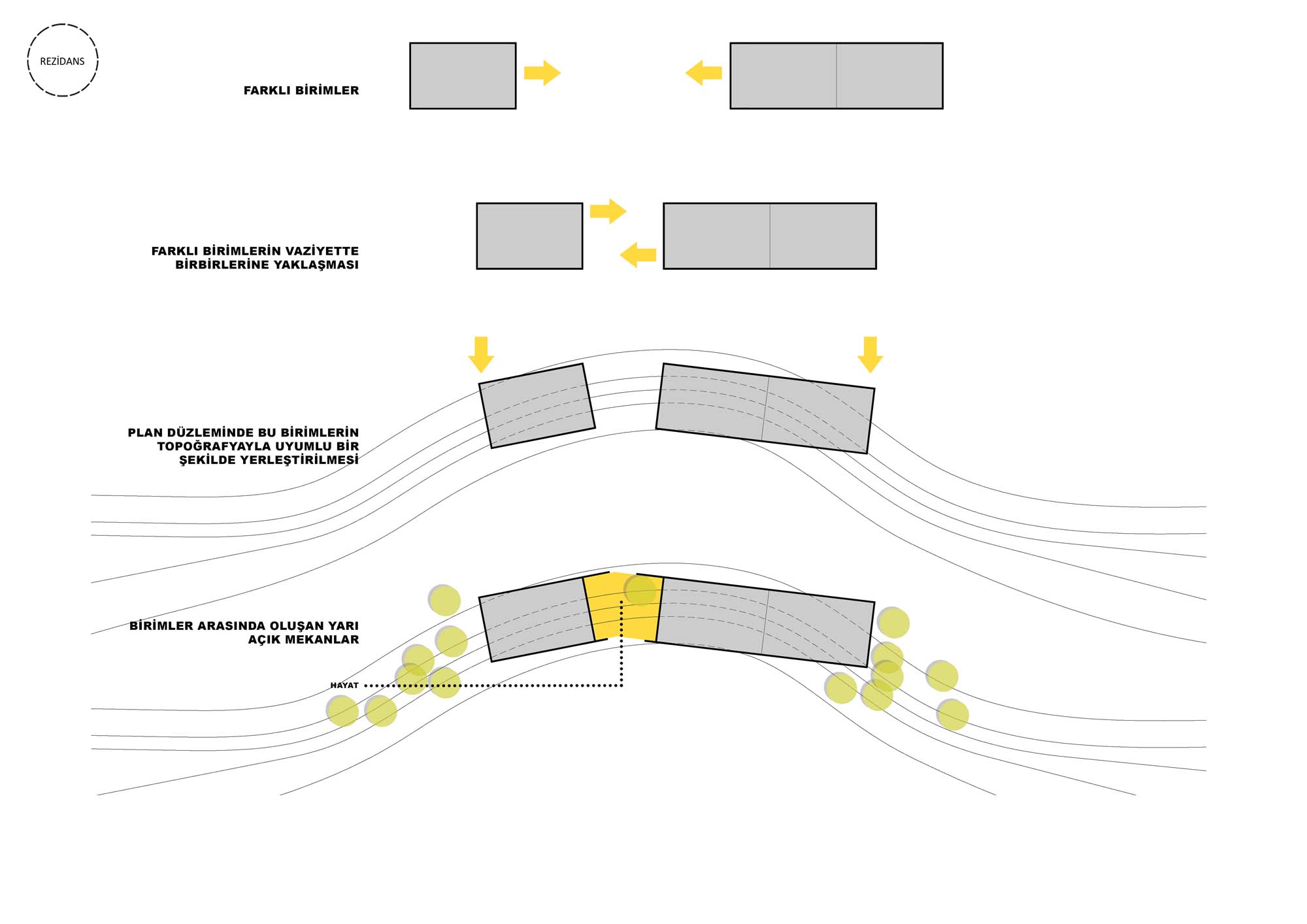 REZİDANS

FARKLI BİRİMLER

FARKLI BİRİMLERİN VAZİYETTE BİRBİRLERİNE YAKLAŞMASI

PLAN DÜZLEMİNDE BU BİRİMLERİN TOPOĞRAFYAYLA UYUMLU BİR ŞEKİLDE YERLEŞTİRİLMESİ

BİRİMLER ARASINDA OLUŞAN YARI AÇIK MEKANLAR

HAYAT